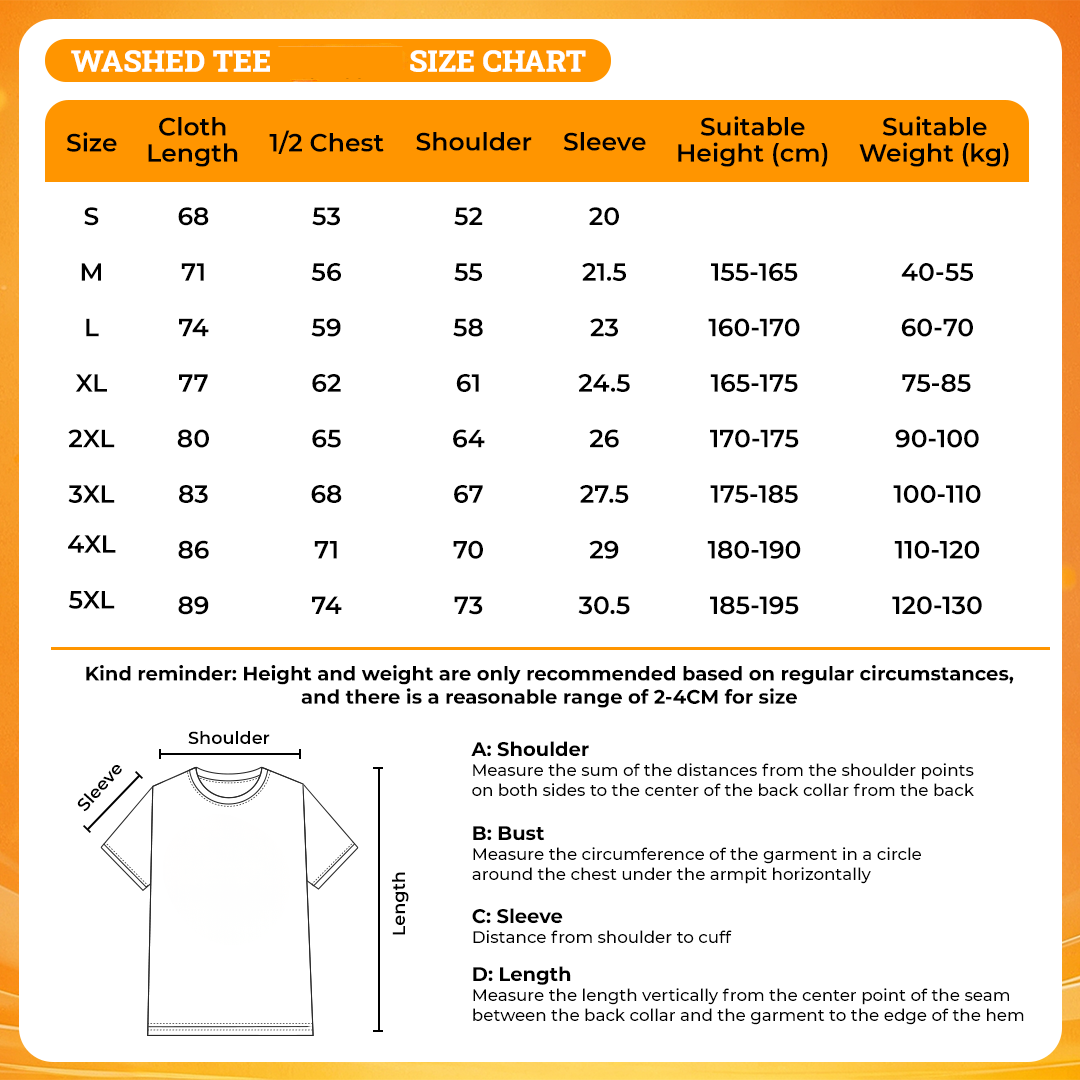 WASHED TEE SIZE CHART

| Size | Cloth Length | 1/2 Chest | Shoulder | Sleeve | Suitable Height (cm) | Suitable Weight (kg) |
|---|---|---|---|---|---|---|
| S | 68 | 53 | 52 | 20 | | |
| M | 71 | 56 | 55 | 21.5 | 155-165 | 40-55 |
| L | 74 | 59 | 58 | 23 | 160-170 | 60-70 |
| XL | 77 | 62 | 61 | 24.5 | 165-175 | 75-85 |
| 2XL | 80 | 65 | 64 | 26 | 170-175 | 90-100 |
| 3XL | 83 | 68 | 67 | 27.5 | 175-185 | 100-110 |
| 4XL | 86 | 71 | 70 | 29 | 180-190 | 110-120 |
| 5XL | 89 | 74 | 73 | 30.5 | 185-195 | 120-130 |

Kind reminder: Height and weight are only recommended based on regular circumstances, and there is a reasonable range of 2-4CM for size

Shoulder
Sleeve
Length

A: Shoulder
Measure the sum of the distances from the shoulder points on both sides to the center of the back collar from the back

B: Bust
Measure the circumference of the garment in a circle around the chest under the armpit horizontally

C: Sleeve
Distance from shoulder to cuff

D: Length
Measure the length vertically from the center point of the seam between the back collar and the garment to the edge of the hem